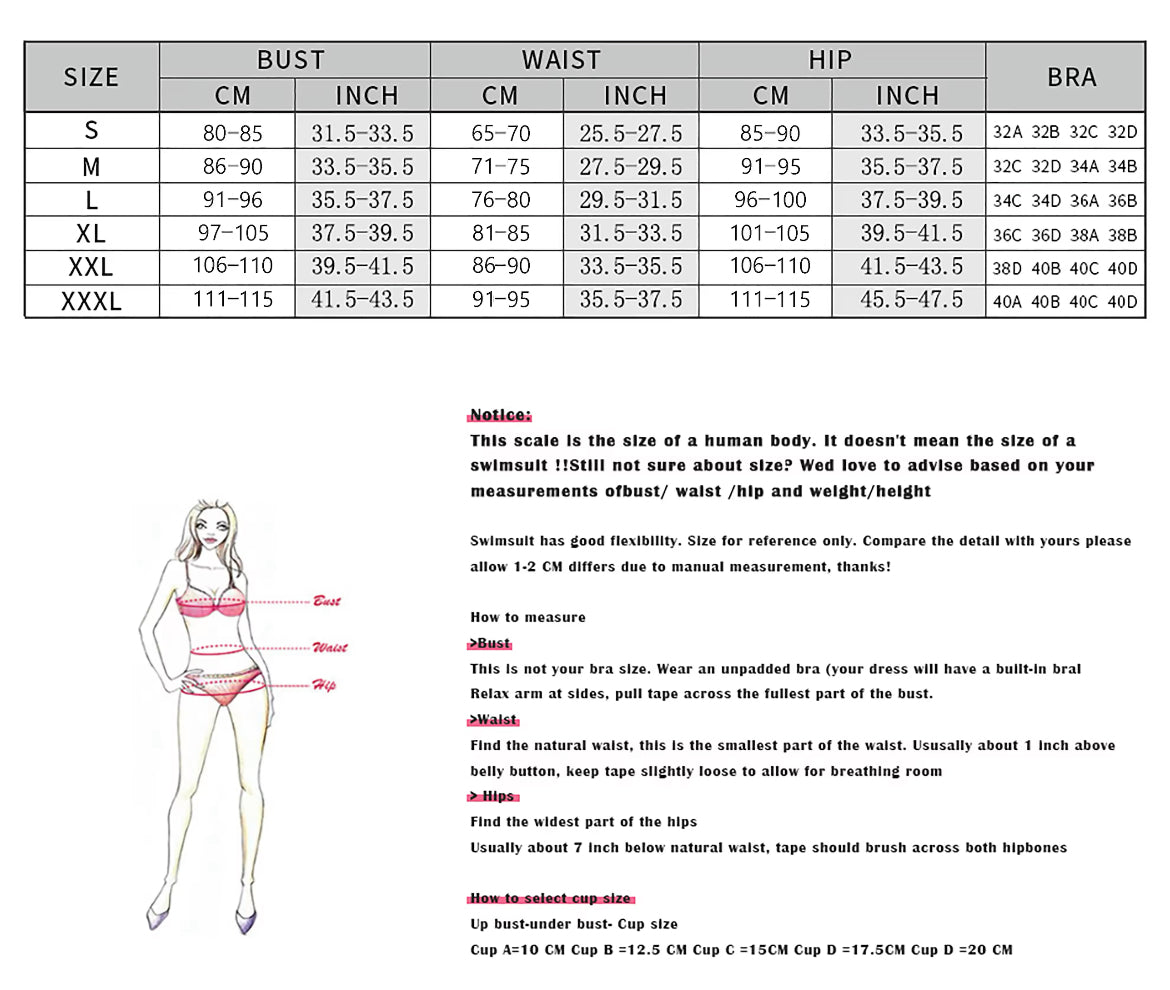 | SIZE | BUST CM | BUST INCH | WAIST CM | WAIST INCH | HIP CM | HIP INCH | BRA |
|---|---|---|---|---|---|---|---|
| S | 80-85 | 31.5-33.5 | 65-70 | 25.5-27.5 | 85-90 | 33.5-35.5 | 32A 32B 32C 32D |
| M | 86-90 | 33.5-35.5 | 71-75 | 27.5-29.5 | 91-95 | 35.5-37.5 | 32C 32D 34A 34B |
| L | 91-96 | 35.5-37.5 | 76-80 | 29.5-31.5 | 96-100 | 37.5-39.5 | 34C 34D 36A 36B |
| XL | 97-105 | 37.5-39.5 | 81-85 | 31.5-33.5 | 101-105 | 39.5-41.5 | 36C 36D 38A 38B |
| XXL | 106-110 | 39.5-41.5 | 86-90 | 33.5-35.5 | 106-110 | 41.5-43.5 | 38D 40B 40C 40D |
| XXXL | 111-115 | 41.5-43.5 | 91-95 | 35.5-37.5 | 111-115 | 45.5-47.5 | 40A 40B 40C 40D |

Bust
Waist
Hip

Notice:
This scale is the size of a human body. It doesn't mean the size of a swimsuit !!Still not sure about size? Wed love to advise based on your measurements ofbust/ waist /hip and weight/height

Swimsuit has good flexibility. Size for reference only. Compare the detail with yours please allow 1-2 CM differs due to manual measurement, thanks!

How to measure
>Bust
This is not your bra size. Wear an unpadded bra (your dress will have a built-in bral
Relax arm at sides, pull tape across the fullest part of the bust.
>Waist
Find the natural waist, this is the smallest part of the waist. Ususally about 1 inch above belly button, keep tape slightly loose to allow for breathing room
> Hips
Find the widest part of the hips
Usually about 7 inch below natural waist, tape should brush across both hipbones

How to select cup size
Up bust-under bust- Cup size
Cup A=10 CM Cup B =12.5 CM Cup C =15CM Cup D =17.5CM Cup D =20 CM